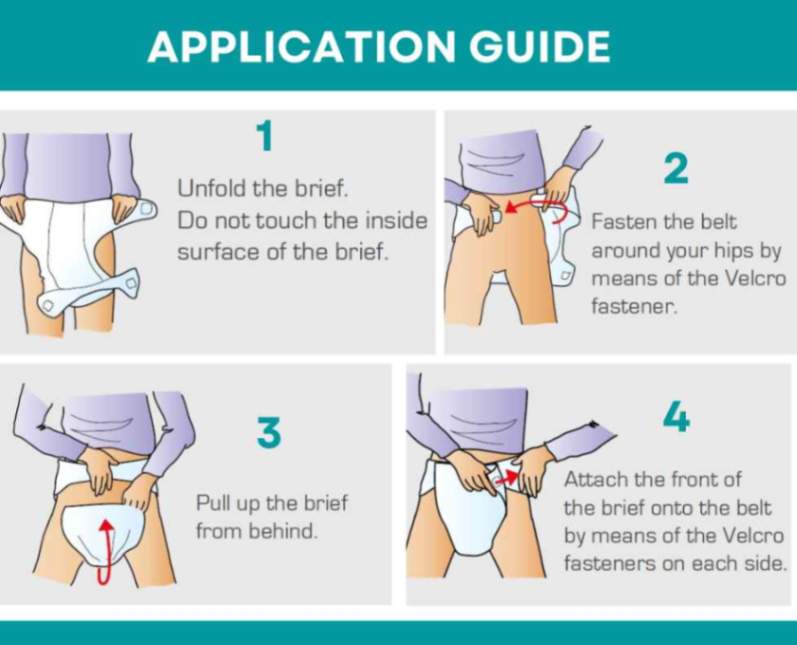 APPLICATION GUIDE

1

Unfold the brief. Do not touch the inside surface of the brief.

2

Fasten the belt around your hips by means of the Velcro fastener.

3

Pull up the brief from behind.

4

Attach the front of the brief onto the belt by means of the Velcro fasteners on each side.